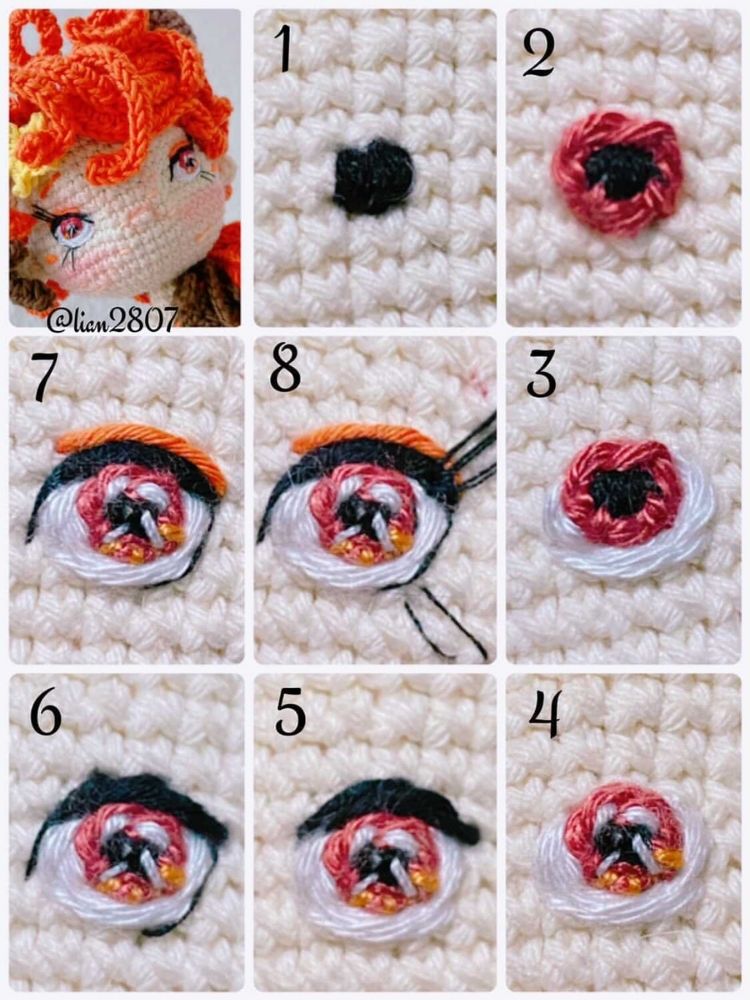 @lian2807

1

2

7

8

3

6

5

4